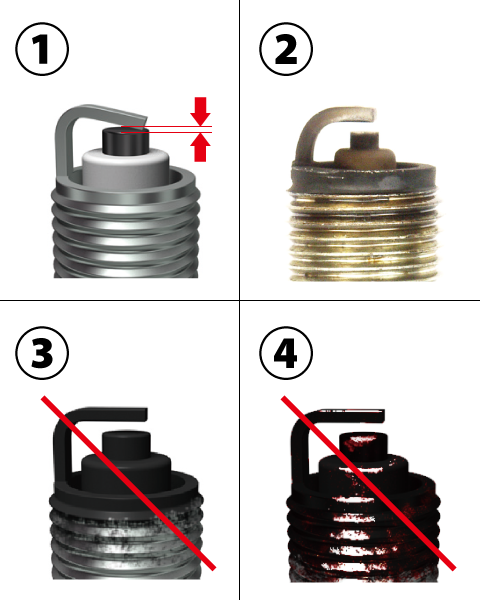 1

2

3

4