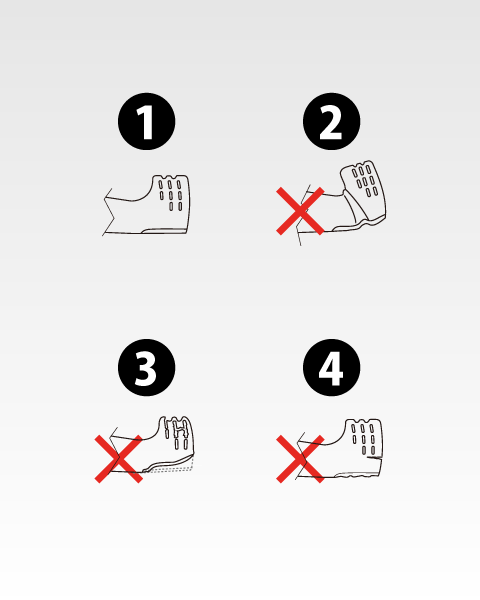 1

2

3

4