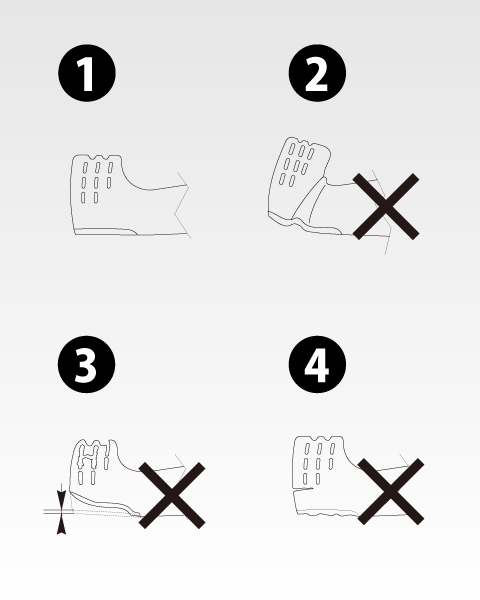 1

2

3

4