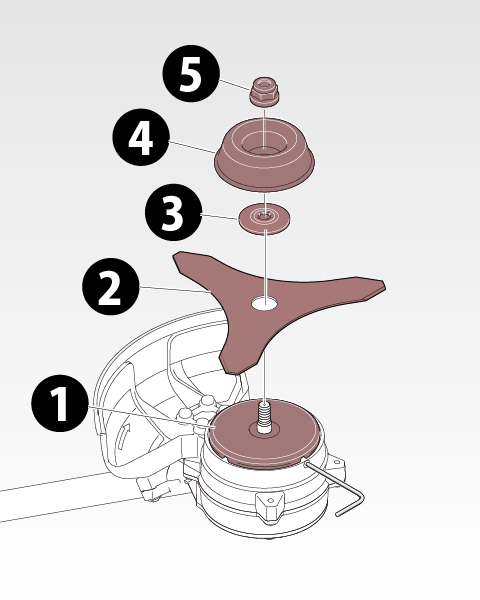 5
4
3
2
1