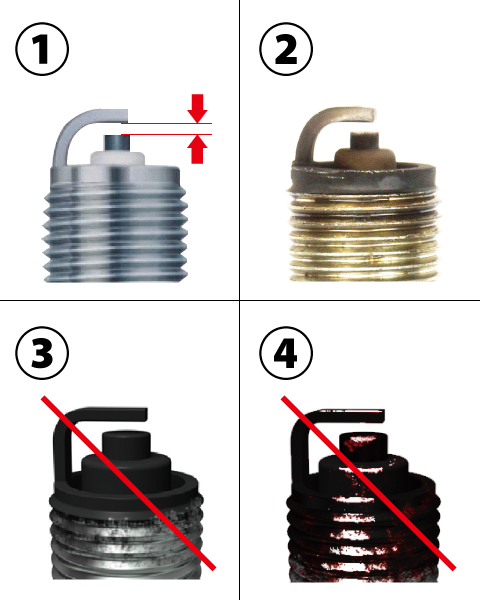 1

2

3

4